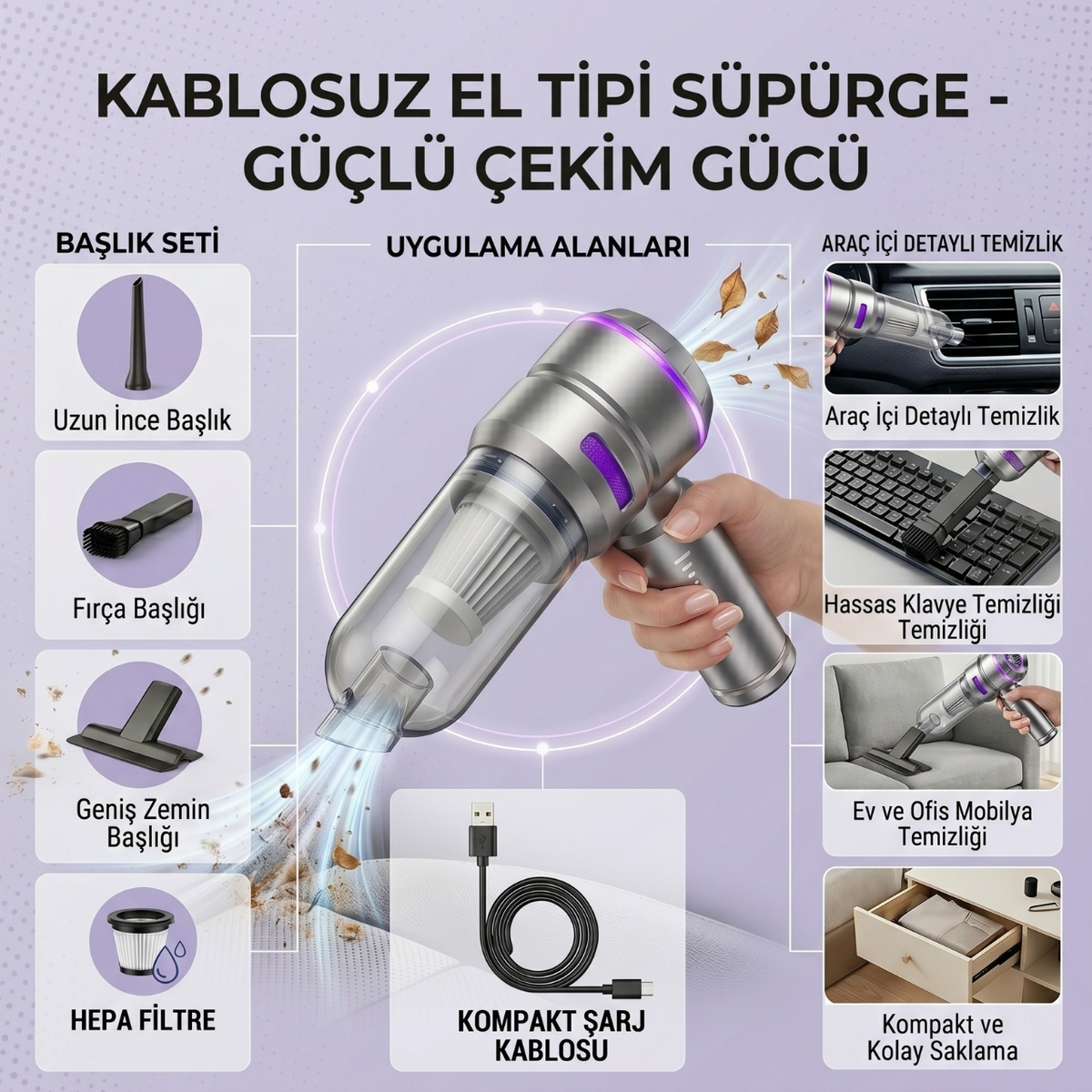 KABLOSUZ EL TİPİ SÜPÜRGE - GÜÇLÜ ÇEKİM GÜCÜ

BAŞLIK SETİ

Uzun İnce Başlık

Fırça Başlığı

Geniş Zemin Başlığı

HEPA FİLTRE

UYGULAMA ALANLARI

KOMPAKT ŞARJ KABLOSU

ARAÇ İÇİ DETAYLI TEMİZLİK

Araç İçi Detaylı Temizlik

Hassas Klavye Temizliği Temizliği

Ev ve Ofis Mobilya Temizliği

Kompakt ve Kolay Saklama