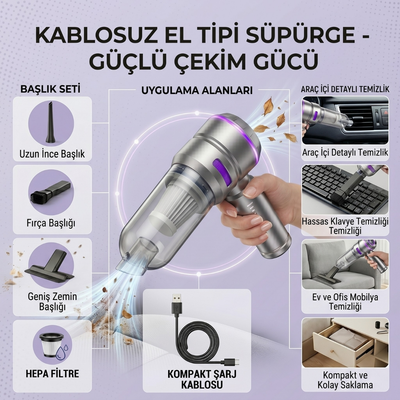 KABLOSUZ EL TİPİ SÜPÜRGE - GÜÇLÜ ÇEKİM GÜCÜ

BAŞLIK SETİ

Uzun İnce Başlık

Fırça Başlığı

Geniş Zemin Başlığı

HEPA FİLTRE

UYGULAMA ALANLARI

KOMPAKT ŞARJ KABLOSU

ARAÇ İÇİ DETAYLI TEMİZLİK

Araç İçi Detaylı Temizlik

Hassas Klavye Temizliği Temizliği

Ev ve Ofis Mobilya Temizliği

Kompakt ve Kolay Saklama